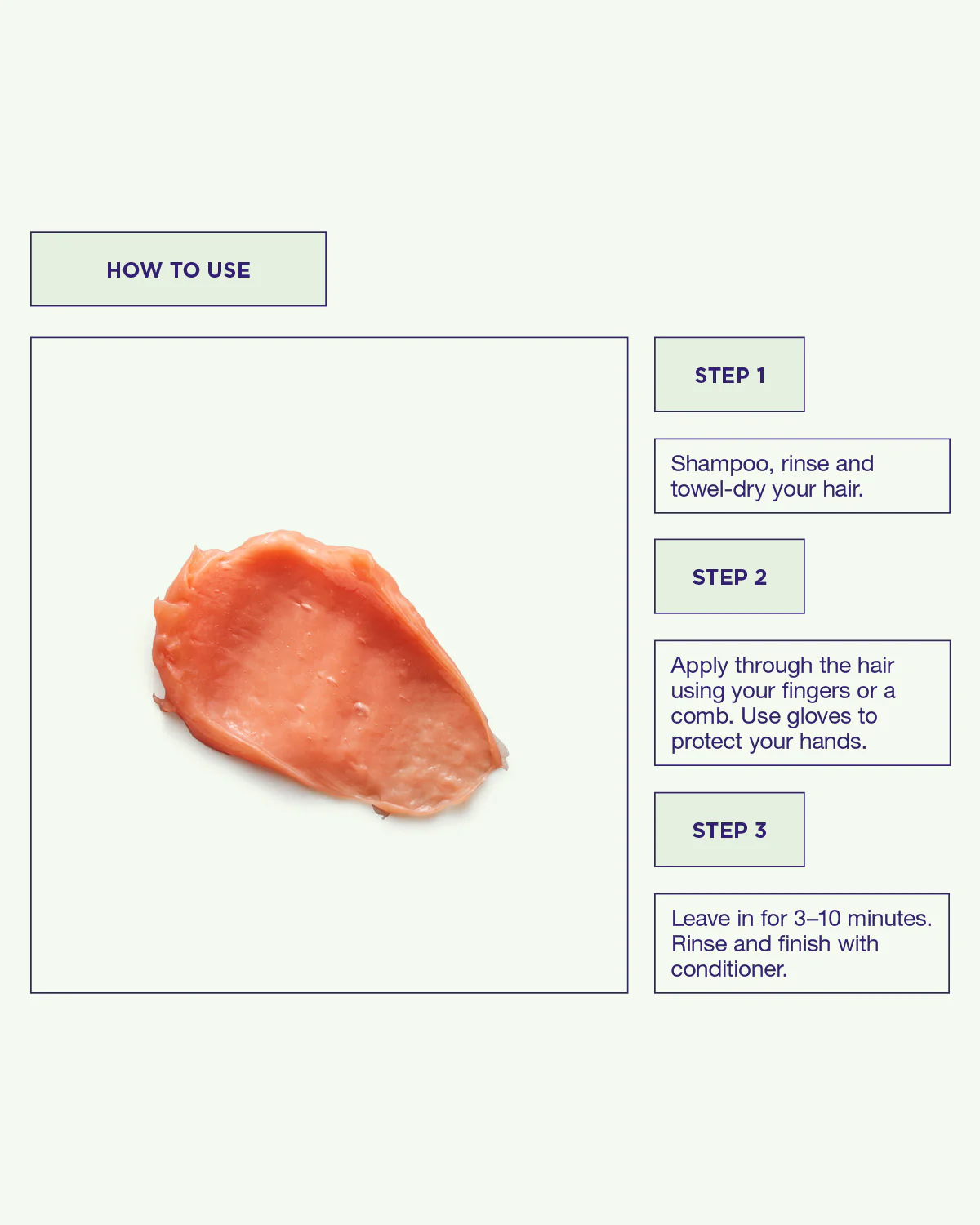 HOW TO USE

STEP 1

Shampoo, rinse and towel-dry your hair.

STEP 2

Apply through the hair using your fingers or a comb. Use gloves to protect your hands.

STEP 3

Leave in for 3–10 minutes. Rinse and finish with conditioner.